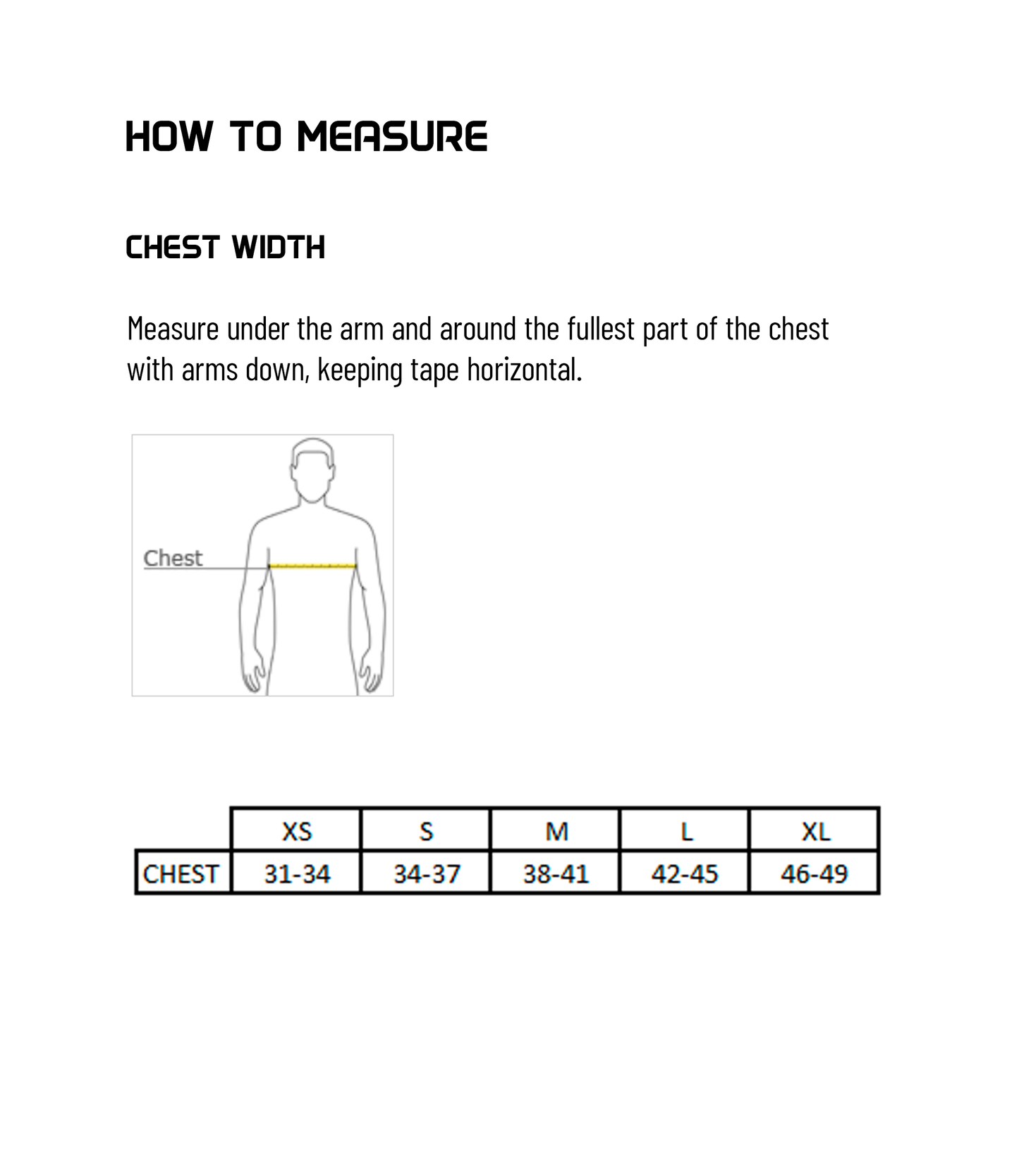 HOW TO MEASURE

CHEST WIDTH

Measure under the arm and around the fullest part of the chest with arms down, keeping tape horizontal.

Chest

|  | XS | S | M | L | XL |
|---|---|---|---|---|---|
| CHEST | 31-34 | 34-37 | 38-41 | 42-45 | 46-49 |